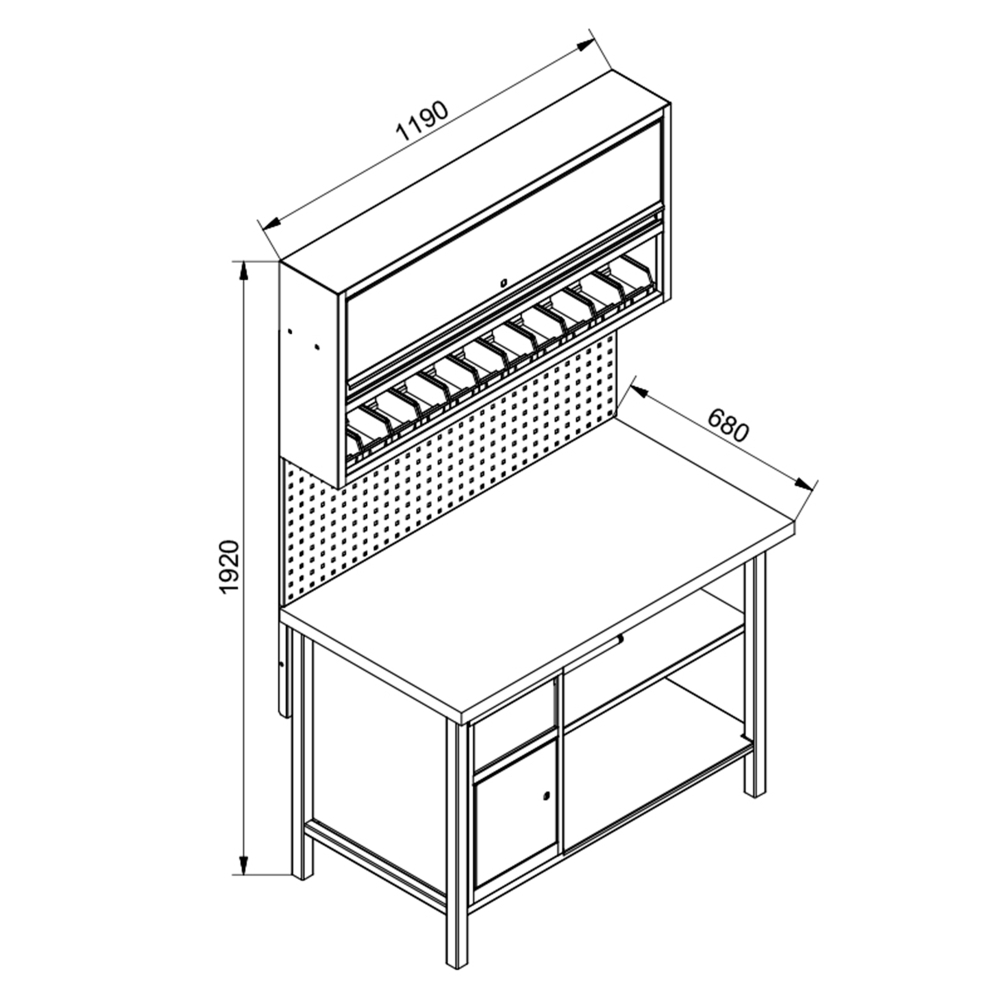 1190

680

1920